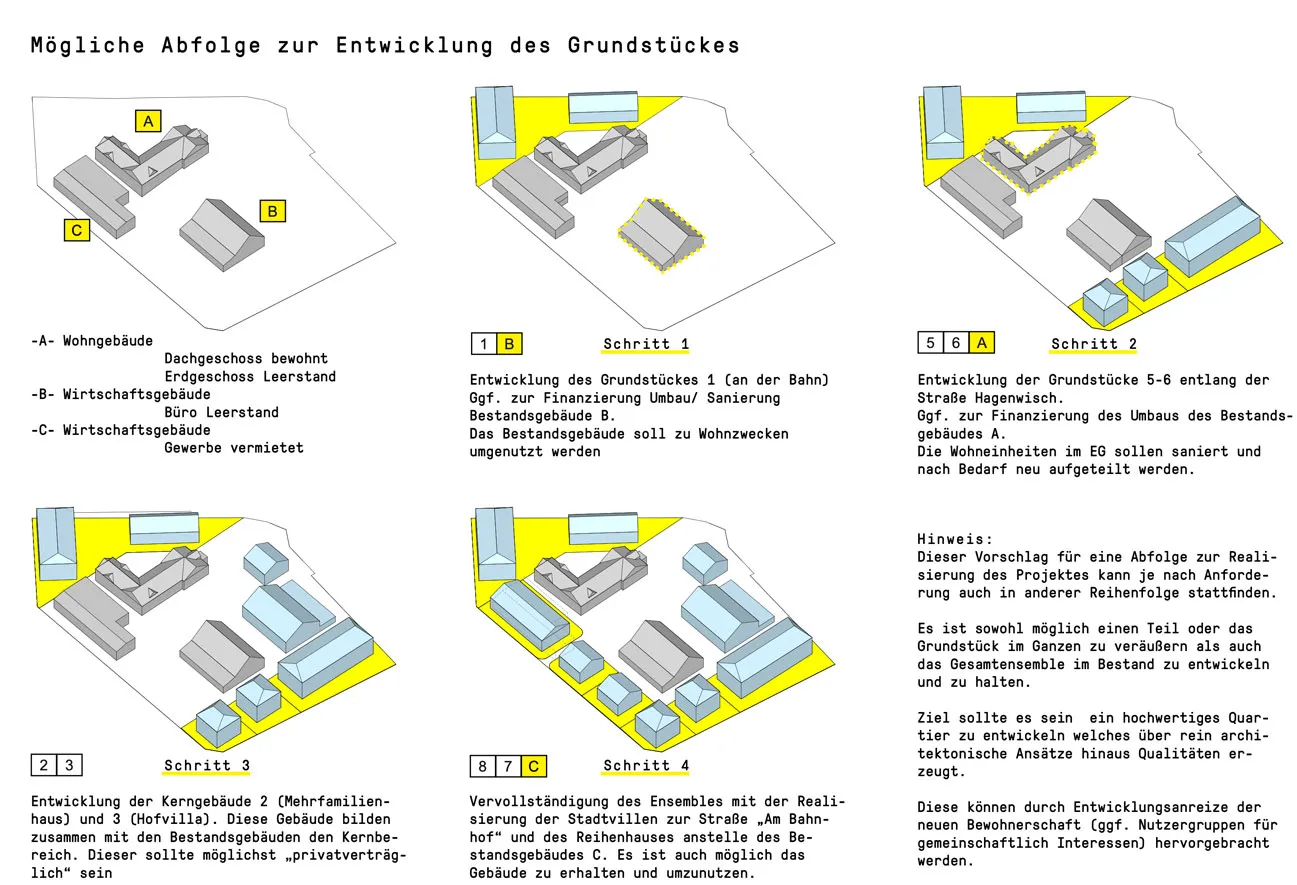 Mögliche Abfolge zur Entwicklung des Grundstückes

A

B

C

-A- Wohngebäude
Dachgeschoss bewohnt
Erdgeschoss Leerstand
-B- Wirtschaftsgebäude
Büro Leerstand
-C- Wirtschaftsgebäude
Gewerbe vermietet

1 B Schritt 1

Entwicklung des Grundstückes 1 (an der Bahn)
Ggf. zur Finanzierung Umbau/ Sanierung Bestandsgebäude B.
Das Bestandsgebäude soll zu Wohnzwecken umgenutzt werden

5 6 A Schritt 2

Entwicklung der Grundstücke 5-6 entlang der Straße Hagenwisch.
Ggf. zur Finanzierung des Umbaus des Bestandsgebäudes A.
Die Wohneinheiten im EG sollen saniert und nach Bedarf neu aufgeteilt werden.

2 3 Schritt 3

Entwicklung der Kerngebäude 2 (Mehrfamilienhaus) und 3 (Hofvilla). Diese Gebäude bilden zusammen mit den Bestandsgebäuden den Kernbereich. Dieser sollte möglichst „privatverträglich“ sein

8 7 C Schritt 4

Vervollständigung des Ensembles mit der Realisierung der Stadtvillen zur Straße „Am Bahnhof“ und des Reihenhauses anstelle des Bestandsgebäudes C. Es ist auch möglich das Gebäude zu erhalten und umzunutzen.

Hinweis:
Dieser Vorschlag für eine Abfolge zur Realisierung des Projektes kann je nach Anforderung auch in anderer Reihenfolge stattfinden.

Es ist sowohl möglich einen Teil oder das Grundstück im Ganzen zu veräußern als auch das Gesamtensemble im Bestand zu entwickeln und zu halten.

Ziel sollte es sein ein hochwertiges Quartier zu entwickeln welches über rein architektonische Ansätze hinaus Qualitäten erzeugt.

Diese können durch Entwicklungsanreize der neuen Bewohnerschaft (ggf. Nutzergruppen für gemeinschaftlich Interessen) hervorgebracht werden.